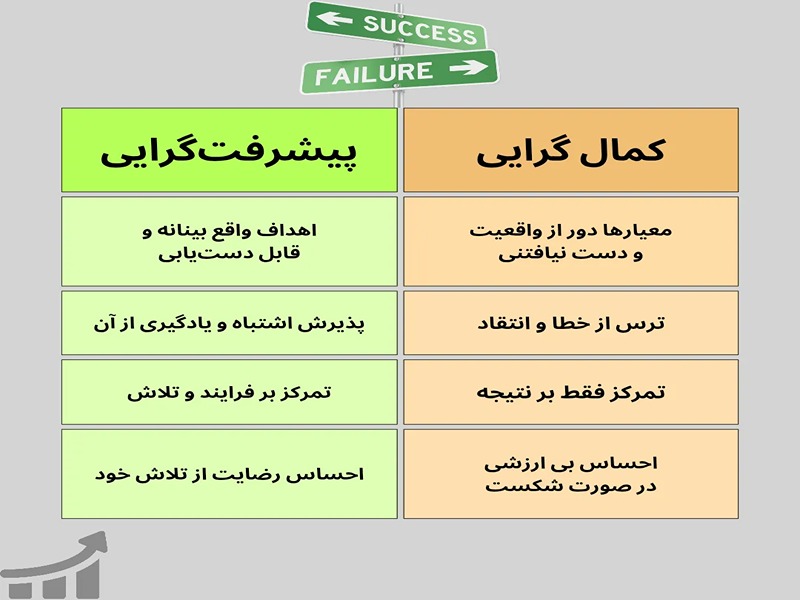 SUCCESS
FAILURE

| کمال گرایی | پیشرفت‌گرایی |
|---|---|
| معیارها دور از واقعیت و دست نیافتنی | اهداف واقع بینانه و قابل دست‌یابی |
| ترس از خطا و انتقاد | پذیرش اشتباه و یادگیری از آن |
| تمرکز فقط بر نتیجه | تمرکز بر فرایند و تلاش |
| احساس بی ارزشی در صورت شکست | احساس رضایت از تلاش خود |